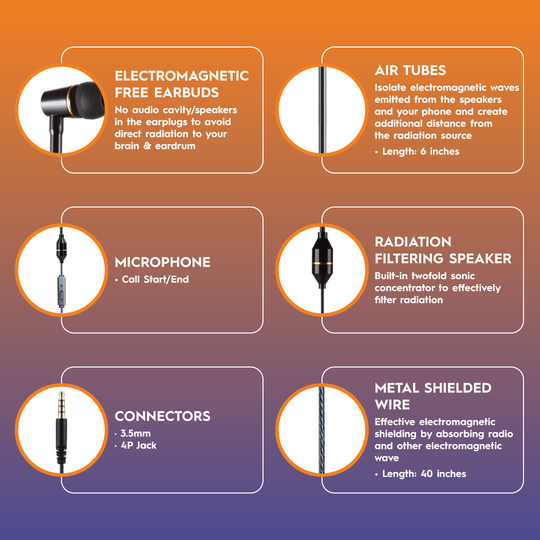 ELECTROMAGNETIC FREE EARBUDS
No audio cavity/speakers in the earplugs to avoid direct radiation to your brain & eardrum

AIR TUBES
Isolate electromagnetic waves emitted from the speakers and your phone and create additional distance from the radiation source
• Length: 6 inches

MICROPHONE
• Call Start/End

RADIATION FILTERING SPEAKER
Built-in twofold sonic concentrator to effectively filter radiation

CONNECTORS
• 3.5mm
• 4P Jack

METAL SHIELDED WIRE
Effective electromagnetic shielding by absorbing radio and other electromagnetic wave
• Length: 40 inches